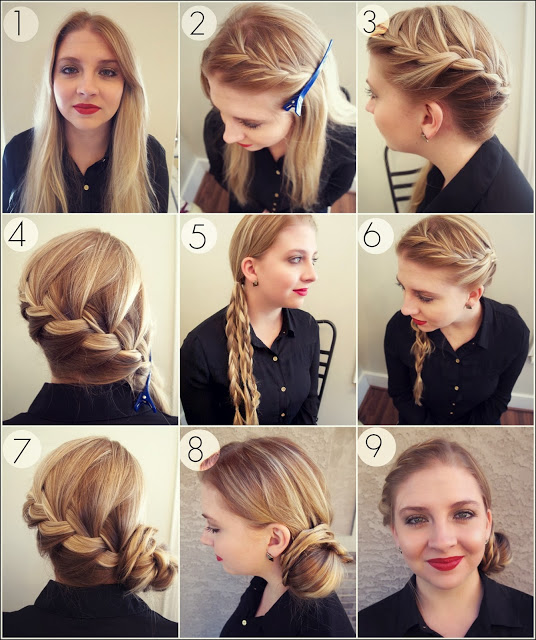 1
2
3
4
5
6
7
8
9