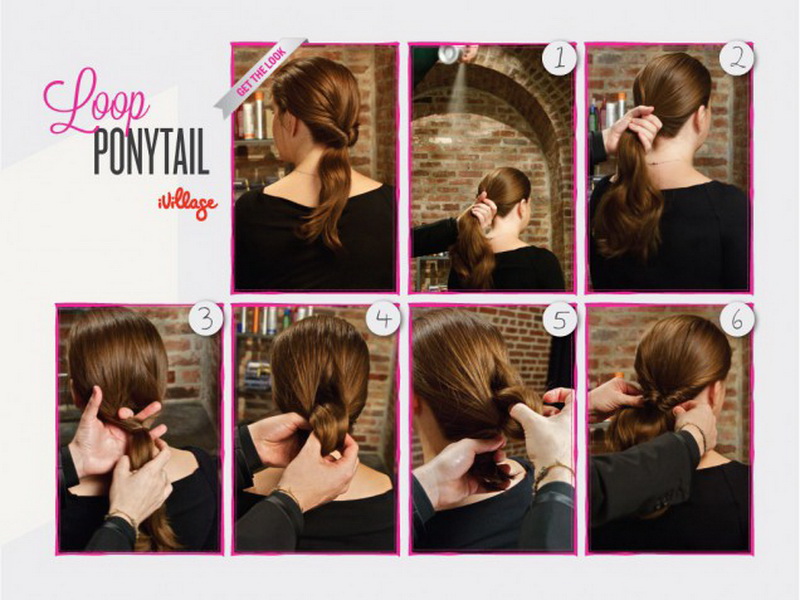 Loop
PONYTAIL
iVillage

GET THE LOOK

1

2

3

4

5

6