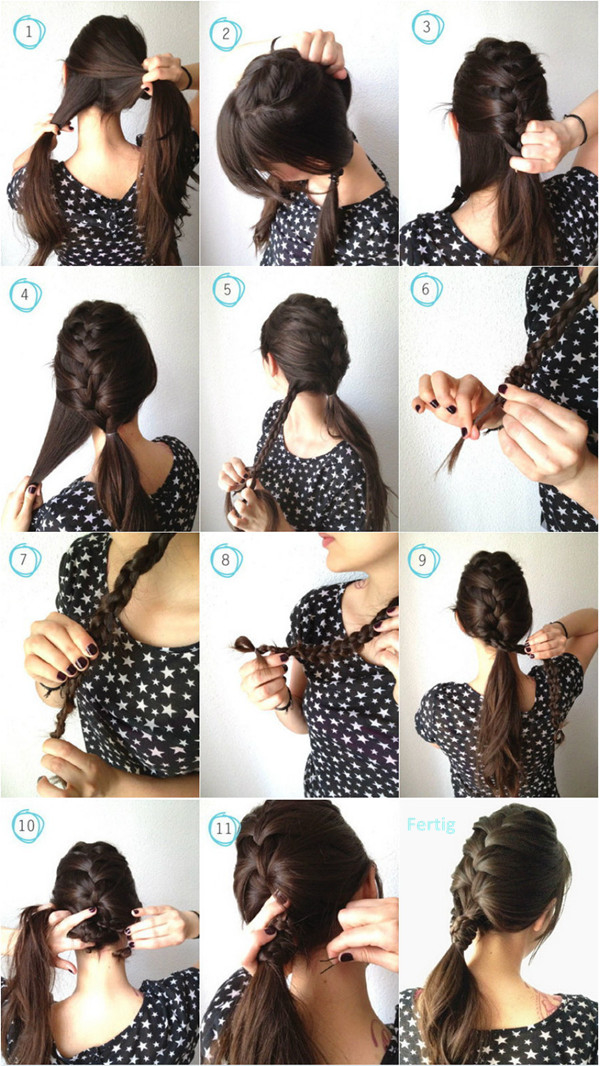 1
2
3
4
5
6
7
8
9
10
11
Fertig