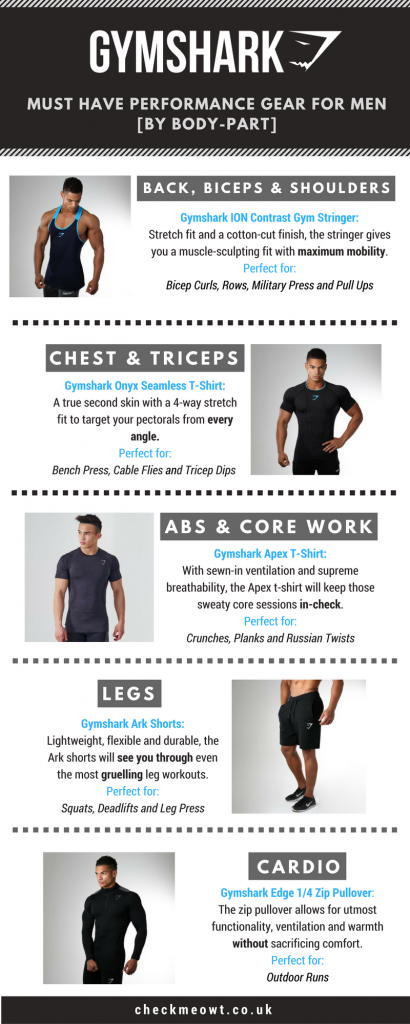 GYMSHARK

MUST HAVE PERFORMANCE GEAR FOR MEN [BY BODY-PART]

BACK, BICEPS & SHOULDERS

Gymshark ION Contrast Gym Stringer:
Stretch fit and a cotton-cut finish, the stringer gives you a muscle-sculpting fit with maximum mobility.
Perfect for:
Bicep Curls, Rows, Military Press and Pull Ups

CHEST & TRICEPS

Gymshark Onyx Seamless T-Shirt:
A true second skin with a 4-way stretch fit to target your pectorals from every angle.
Perfect for:
Bench Press, Cable Flies and Tricep Dips

ABS & CORE WORK

Gymshark Apex T-Shirt:
With sewn-in ventilation and supreme breathability, the Apex t-shirt will keep those sweaty core sessions in-check.
Perfect for:
Crunches, Planks and Russian Twists

LEGS

Gymshark Ark Shorts:
Lightweight, flexible and durable, the Ark shorts will see you through even the most gruelling leg workouts.
Perfect for:
Squats, Deadlifts and Leg Press

CARDIO

Gymshark Edge 1/4 Zip Pullover:
The zip pullover allows for utmost functionality, ventilation and warmth without sacrificing comfort.
Perfect for:
Outdoor Runs

checkmeowt.co.uk